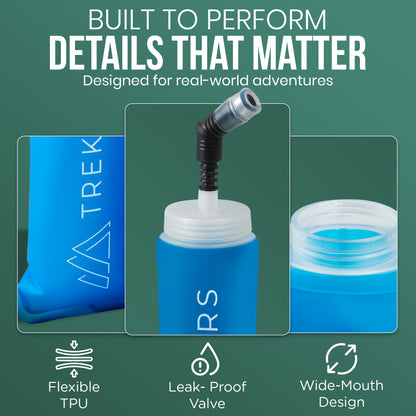 BUILT TO PERFORM
DETAILS THAT MATTER
Designed for real-world adventures

TREK

RS

Flexible TPU

Leak- Proof Valve

Wide-Mouth Design